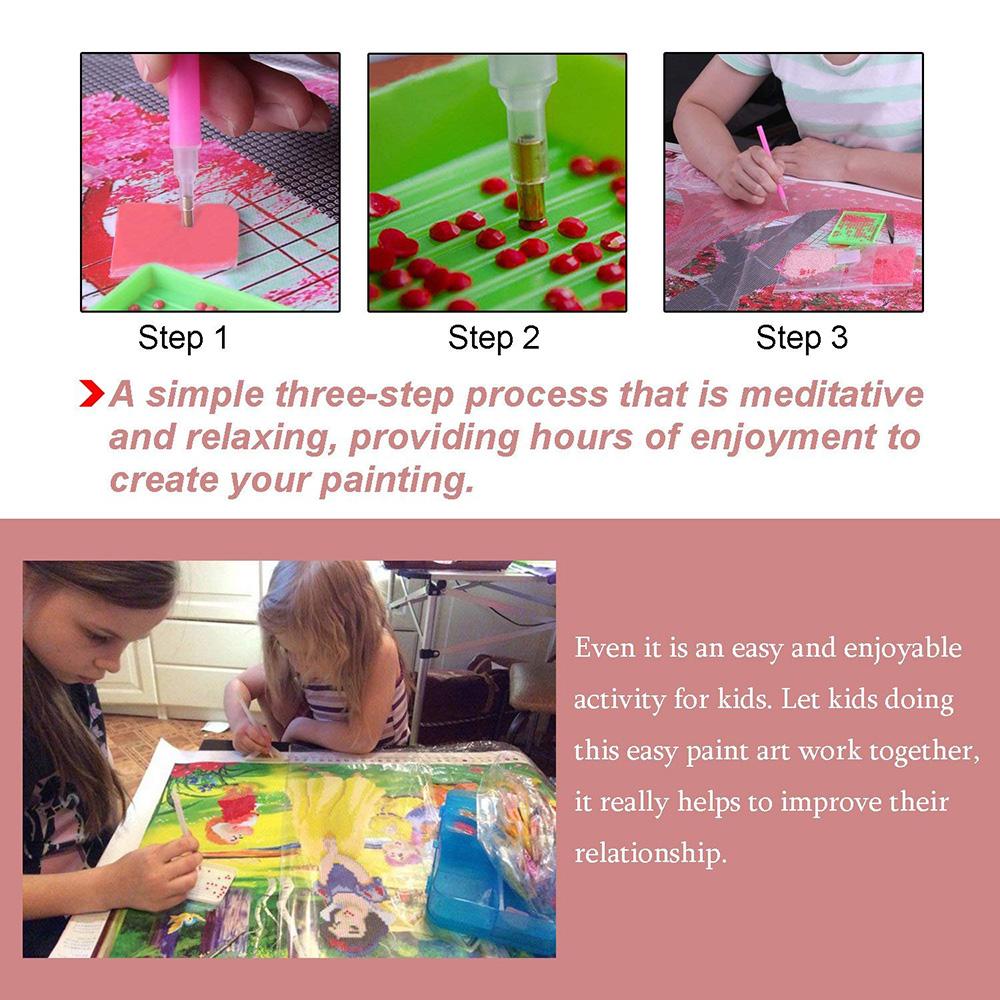 Step 1

Step 2

Step 3

A simple three-step process that is meditative and relaxing, providing hours of enjoyment to create your painting.

Even it is an easy and enjoyable activity for kids. Let kids doing this easy paint art work together, it really helps to improve their relationship.