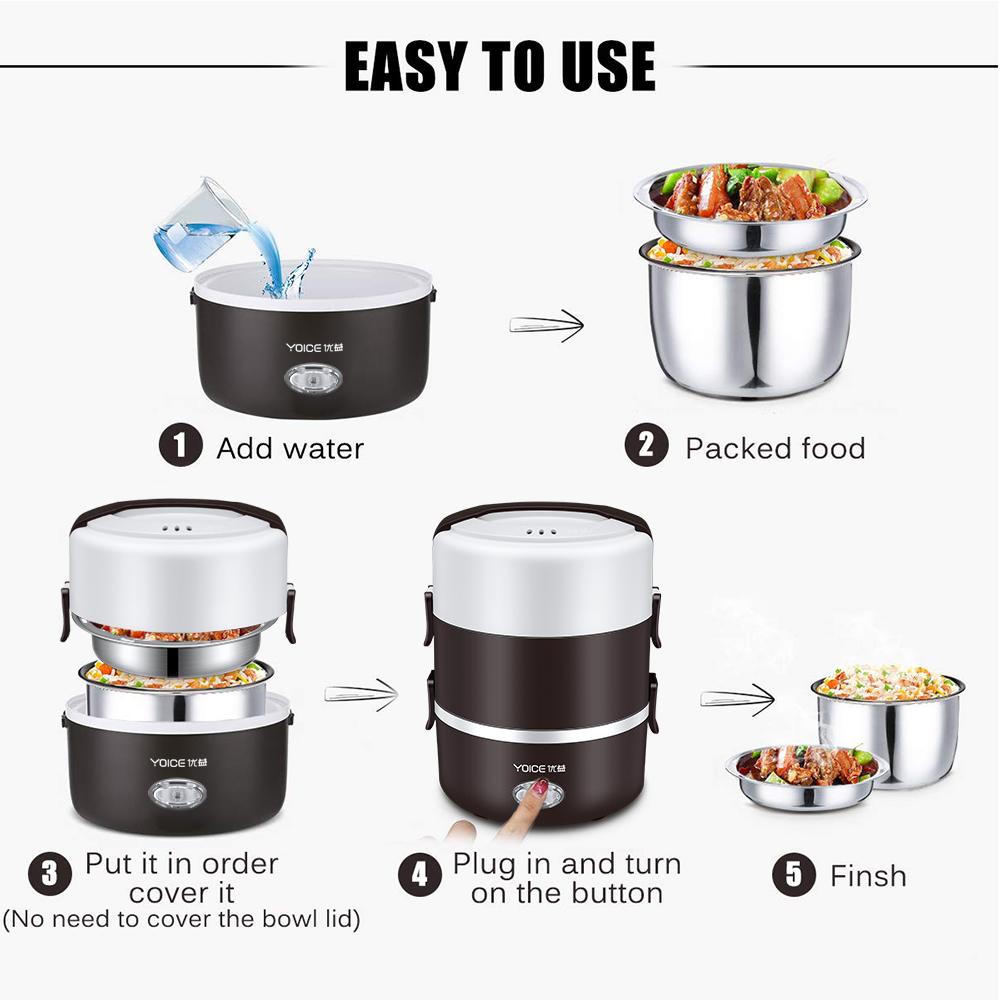 EASY TO USE

YOICE 优益

1 Add water

2 Packed food

YOICE 优益

YOICE 优益

3 Put it in order cover it
(No need to cover the bowl lid)

4 Plug in and turn on the button

5 Finsh